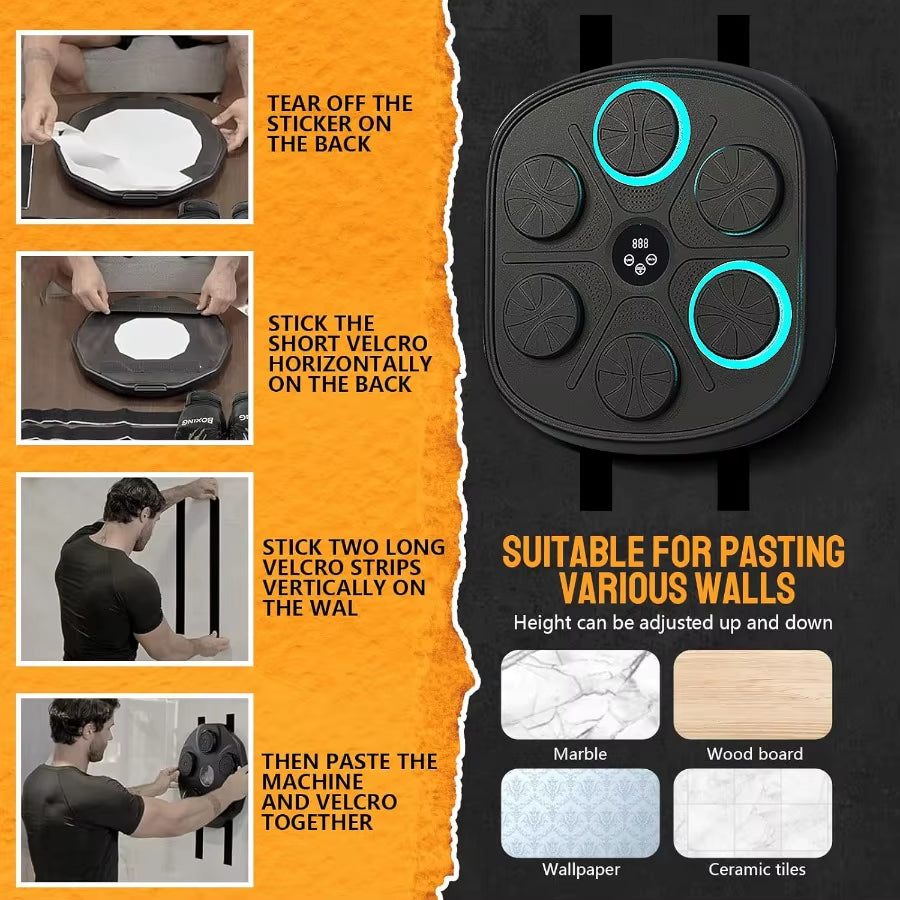 TEAR OFF THE STICKER ON THE BACK

STICK THE SHORT VELCRO HORIZONTALLY ON THE BACK

BOXING

STICK TWO LONG VELCRO STRIPS VERTICALLY ON THE WAL

THEN PASTE THE MACHINE AND VELCRO TOGETHER

888

SUITABLE FOR PASTING VARIOUS WALLS

Height can be adjusted up and down

Marble

Wood board

Wallpaper

Ceramic tiles